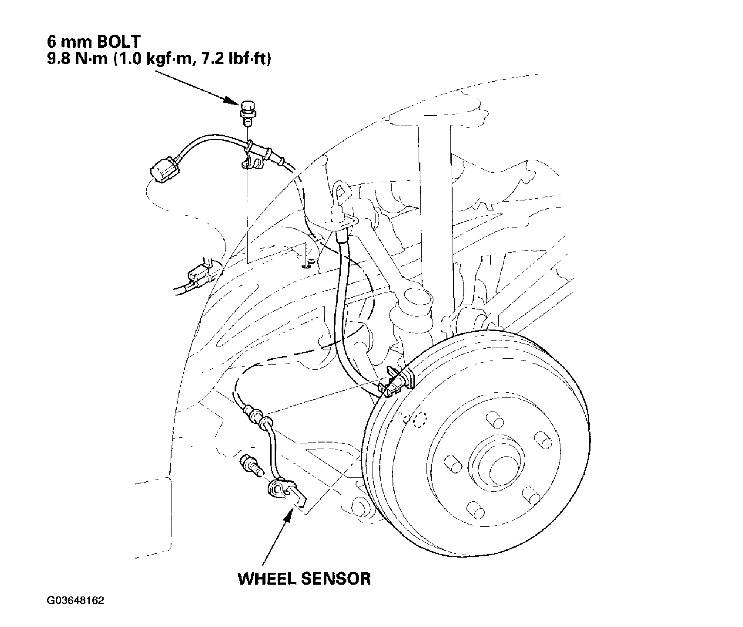 6 mm BOLT
9.8 N·m (1.0 kgf·m, 7.2 lbf·ft)

WHEEL SENSOR

G03648162