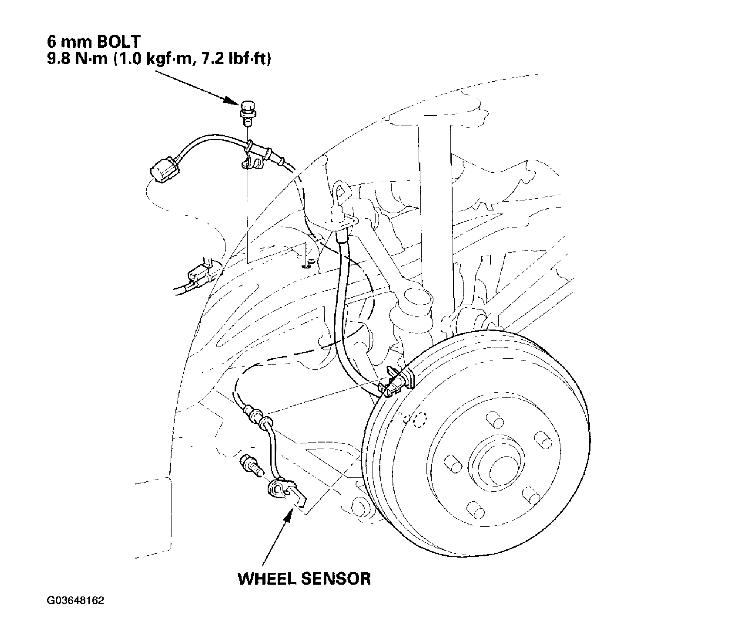 6 mm BOLT
9.8 N·m (1.0 kgf·m, 7.2 lbf·ft)

WHEEL SENSOR

G03648162