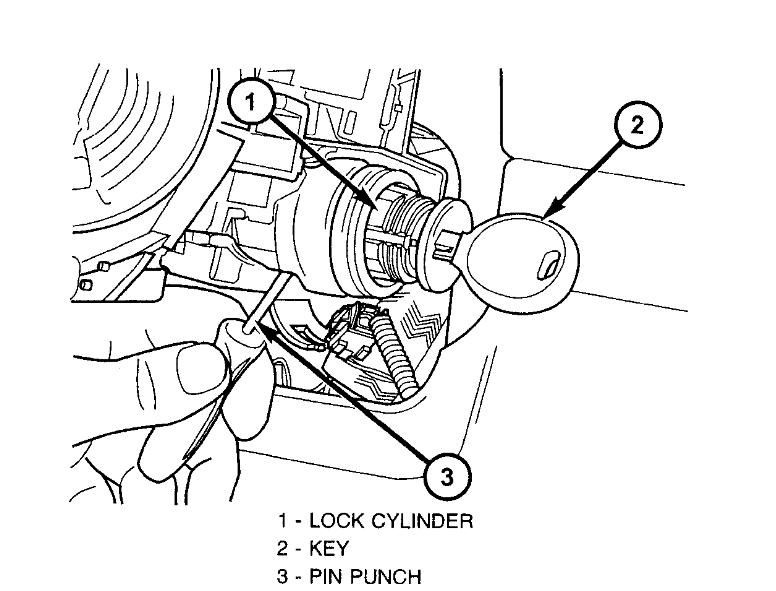 1

2

3

1 - LOCK CYLINDER
2 - KEY
3 - PIN PUNCH