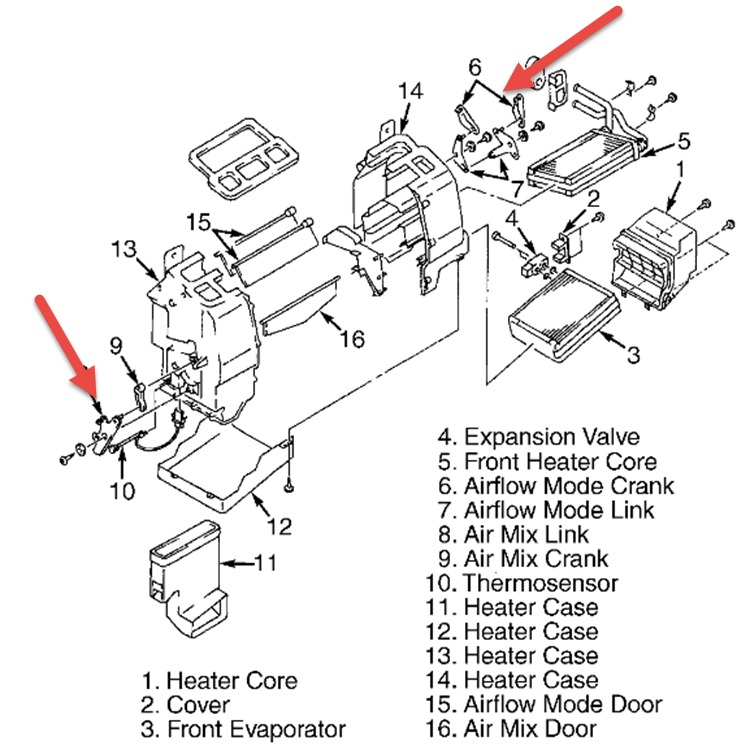 6
14
5
1
7
2
4
15
13
16
3
9
10
12
11

1. Heater Core
2. Cover
3. Front Evaporator

4. Expansion Valve
5. Front Heater Core
6. Airflow Mode Crank
7. Airflow Mode Link
8. Air Mix Link
9. Air Mix Crank
10. Thermosensor
11. Heater Case
12. Heater Case
13. Heater Case
14. Heater Case
15. Airflow Mode Door
16. Air Mix Door