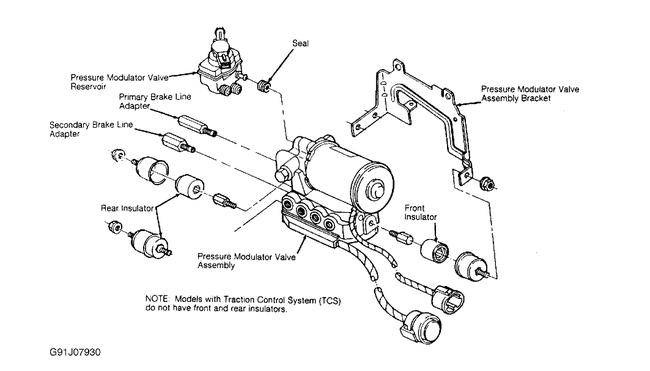 Seal

Pressure Modulator Valve Reservoir

Primary Brake Line Adapter

Secondary Brake Line Adapter

Pressure Modulator Valve Assembly Bracket

Rear Insulator

Front Insulator

Pressure Modulator Valve Assembly

NOTE: Models with Traction Control System (TCS) do not have front and rear insulators.

G91J07930