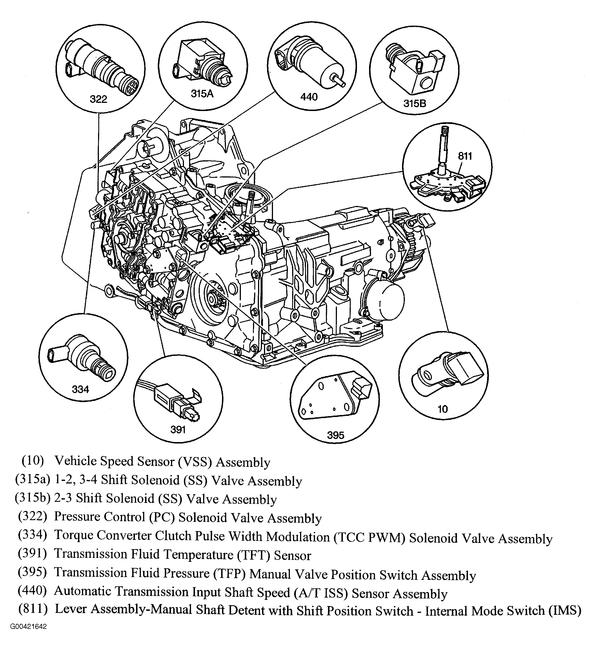 322

315A

440

315B

811

334

391

395

10

(10) Vehicle Speed Sensor (VSS) Assembly
(315a) 1-2, 3-4 Shift Solenoid (SS) Valve Assembly
(315b) 2-3 Shift Solenoid (SS) Valve Assembly
(322) Pressure Control (PC) Solenoid Valve Assembly
(334) Torque Converter Clutch Pulse Width Modulation (TCC PWM) Solenoid Valve Assembly
(391) Transmission Fluid Temperature (TFT) Sensor
(395) Transmission Fluid Pressure (TFP) Manual Valve Position Switch Assembly
(440) Automatic Transmission Input Shaft Speed (A/T ISS) Sensor Assembly
(811) Lever Assembly-Manual Shaft Detent with Shift Position Switch - Internal Mode Switch (IMS)

G00421642