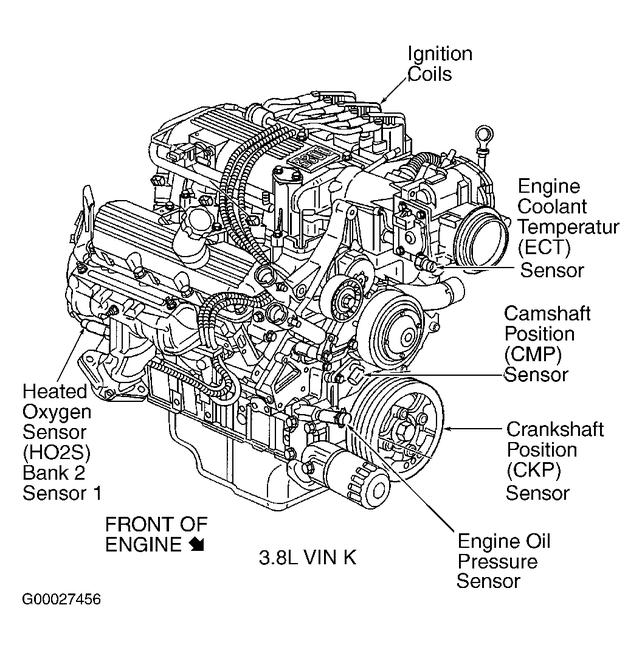 Ignition Coils

Engine Coolant Temperatur (ECT) Sensor

Camshaft Position (CMP) Sensor

Crankshaft Position (CKP) Sensor

Engine Oil Pressure Sensor

Heated Oxygen Sensor (HO2S) Bank 2 Sensor 1

FRONT OF ENGINE

3.8L VIN K

G00027456