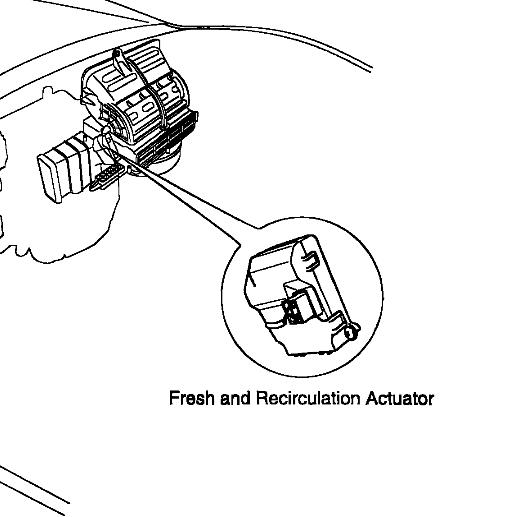 Fresh and Recirculation Actuator