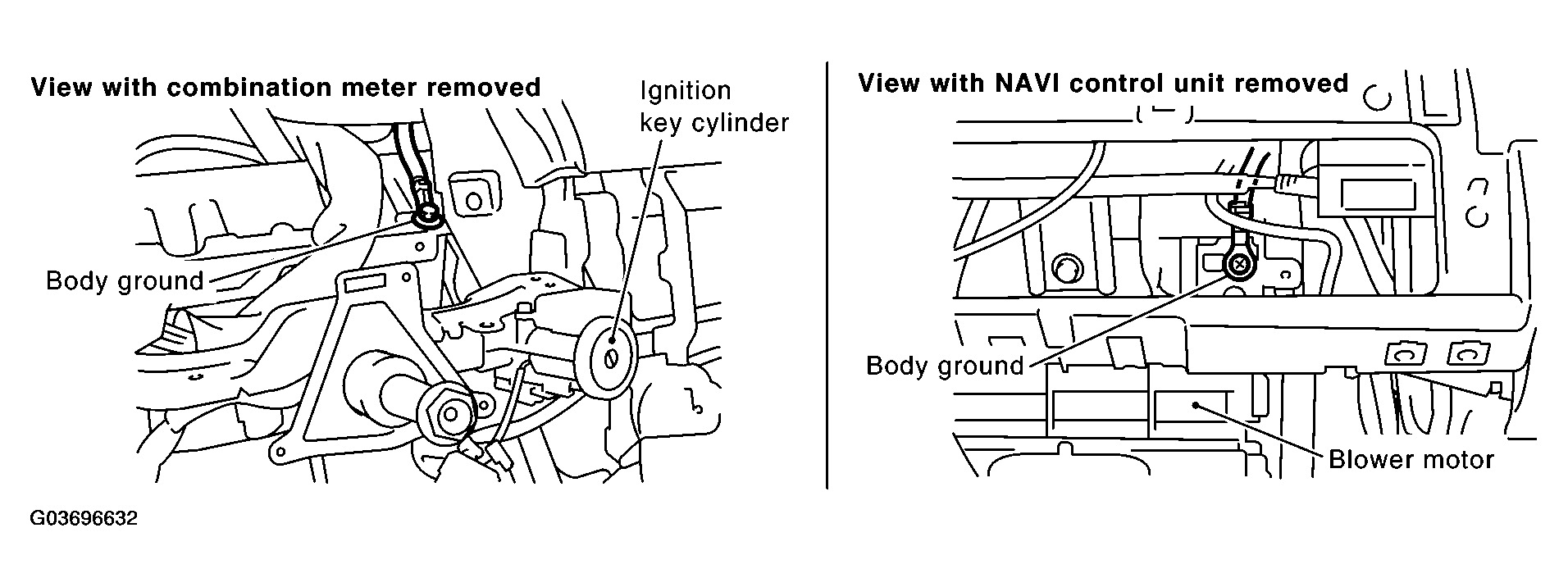 View with combination meter removed

Ignition key cylinder

Body ground

View with NAVI control unit removed

Body ground

Blower motor

G03696632