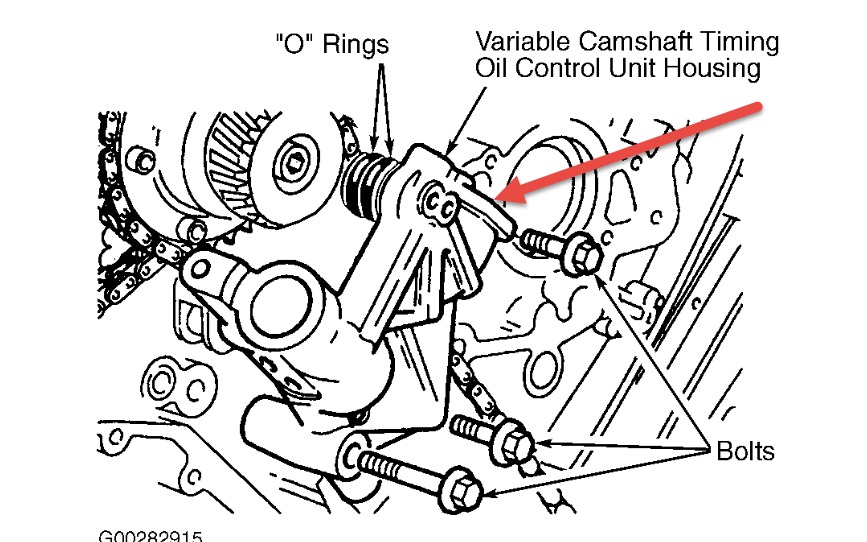 "O" Rings

Variable Camshaft Timing Oil Control Unit Housing

Bolts

G00282915