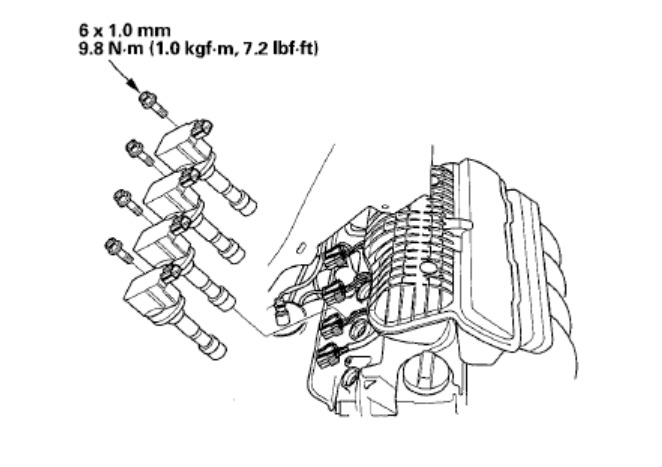 6 x 1.0 mm
9.8 N·m (1.0 kgf·m, 7.2 lbf·ft)