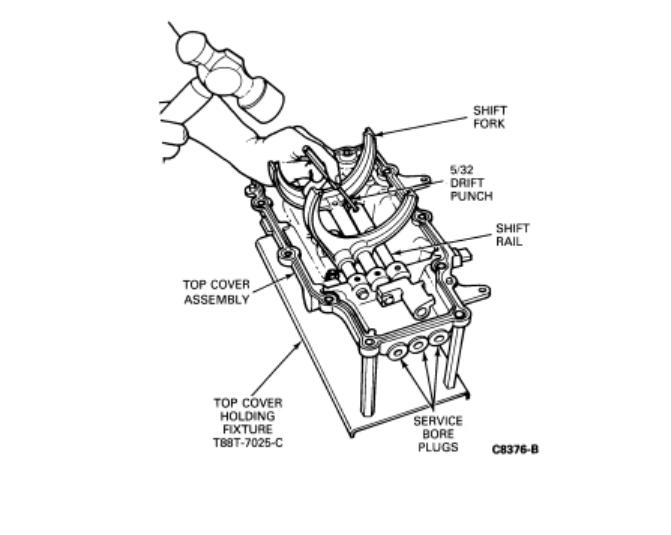 SHIFT FORK

5/32 DRIFT PUNCH

SHIFT RAIL

TOP COVER ASSEMBLY

TOP COVER HOLDING FIXTURE T88T-7025-C

SERVICE BORE PLUGS

C8376-B