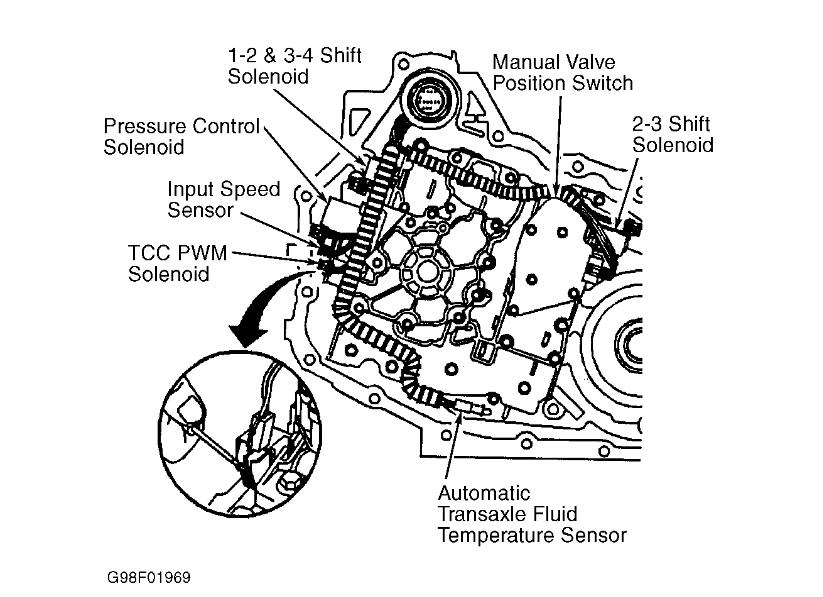 1-2 & 3-4 Shift Solenoid

Manual Valve Position Switch

Pressure Control Solenoid

2-3 Shift Solenoid

Input Speed Sensor

TCC PWM Solenoid

Automatic Transaxle Fluid Temperature Sensor

G98F01969