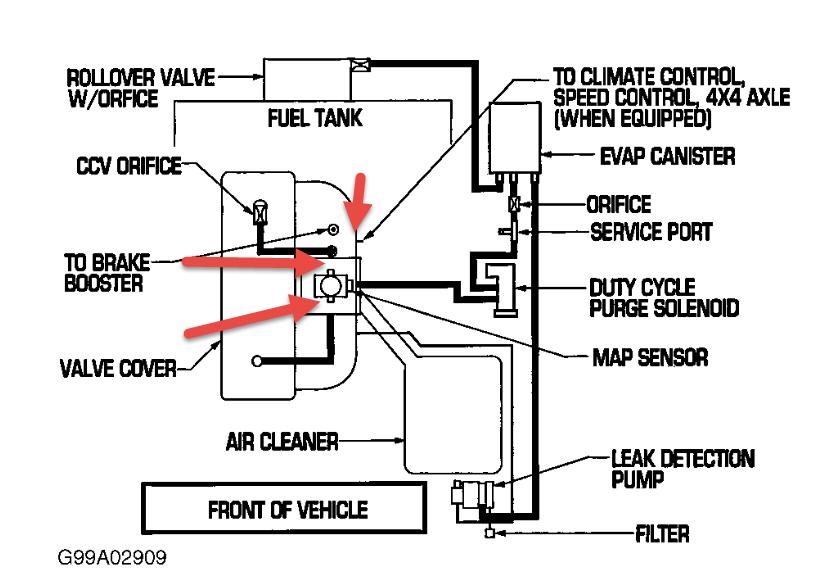 ROLLOVER VALVE W/ORFICE

FUEL TANK

TO CLIMATE CONTROL, SPEED CONTROL, 4X4 AXLE (WHEN EQUIPPED)

EVAP CANISTER

CCV ORIFICE

ORIFICE

SERVICE PORT

TO BRAKE BOOSTER

DUTY CYCLE PURGE SOLENOID

MAP SENSOR

VALVE COVER

AIR CLEANER

LEAK DETECTION PUMP

FRONT OF VEHICLE

FILTER

G99A02909