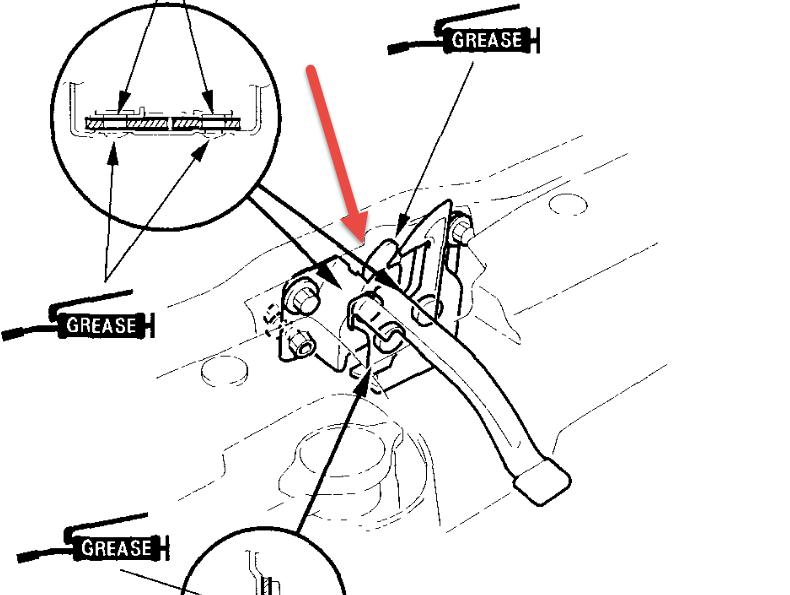 GREASE

GREASE

GREASE