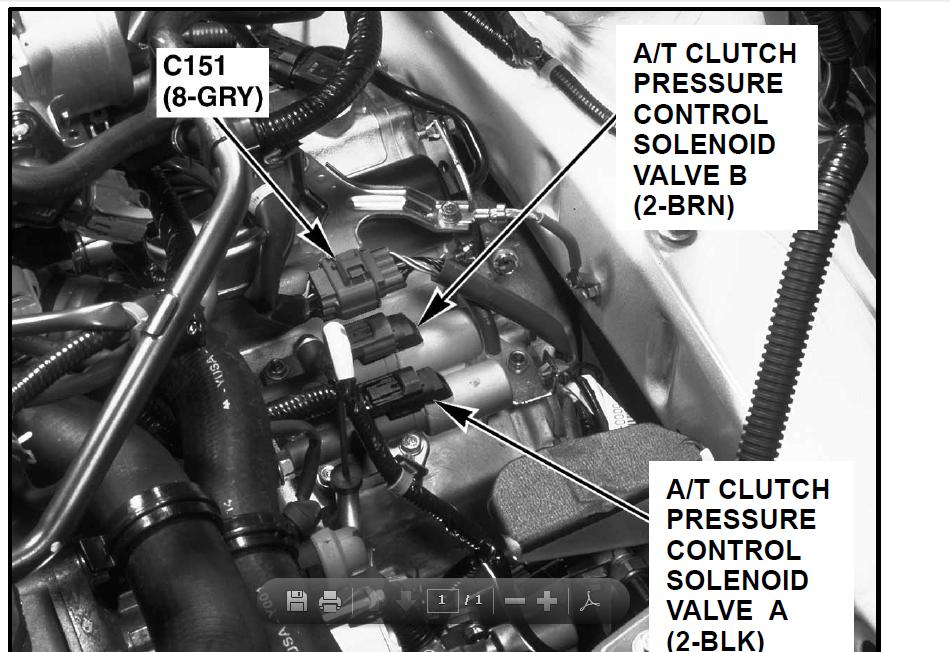 C151
(8-GRY)

A/T CLUTCH
PRESSURE
CONTROL
SOLENOID
VALVE B
(2-BRN)

A/T CLUTCH
PRESSURE
CONTROL
SOLENOID
VALVE A
(2-BLK)

1 / 1