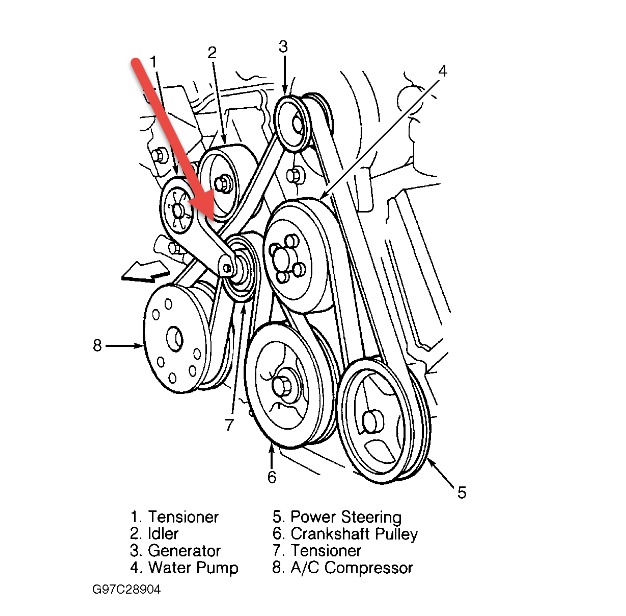 1
2
3
4
8
7
6
5

1. Tensioner
2. Idler
3. Generator
4. Water Pump

5. Power Steering
6. Crankshaft Pulley
7. Tensioner
8. A/C Compressor

G97C28904