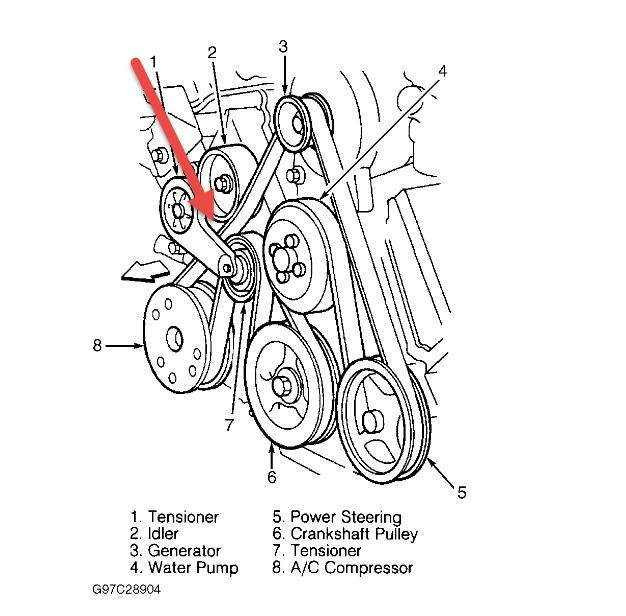 1
2
3
4
8
7
6
5

1. Tensioner
2. Idler
3. Generator
4. Water Pump

5. Power Steering
6. Crankshaft Pulley
7. Tensioner
8. A/C Compressor

G97C28904