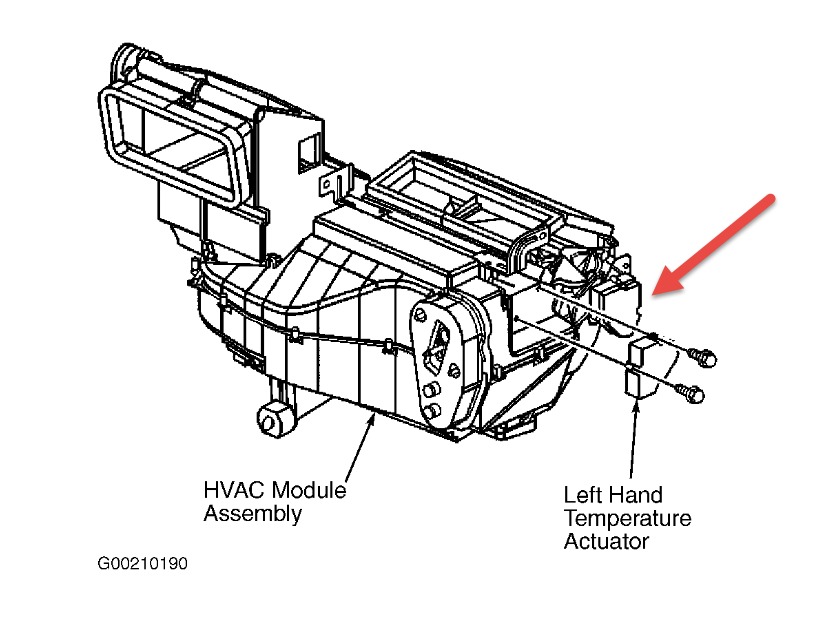 HVAC Module Assembly

Left Hand Temperature Actuator

G00210190