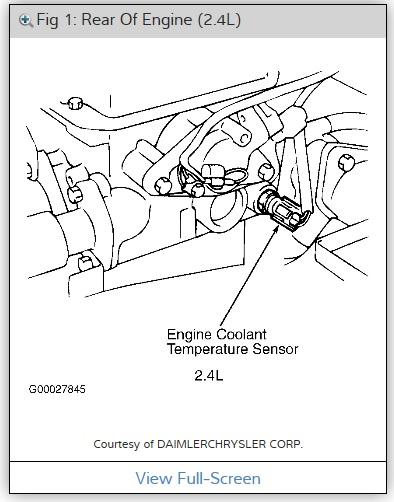 Fig 1: Rear Of Engine (2.4L)

Engine Coolant Temperature Sensor

2.4L

G00027845

Courtesy of DAIMLERCHRYSLER CORP.

View Full-Screen