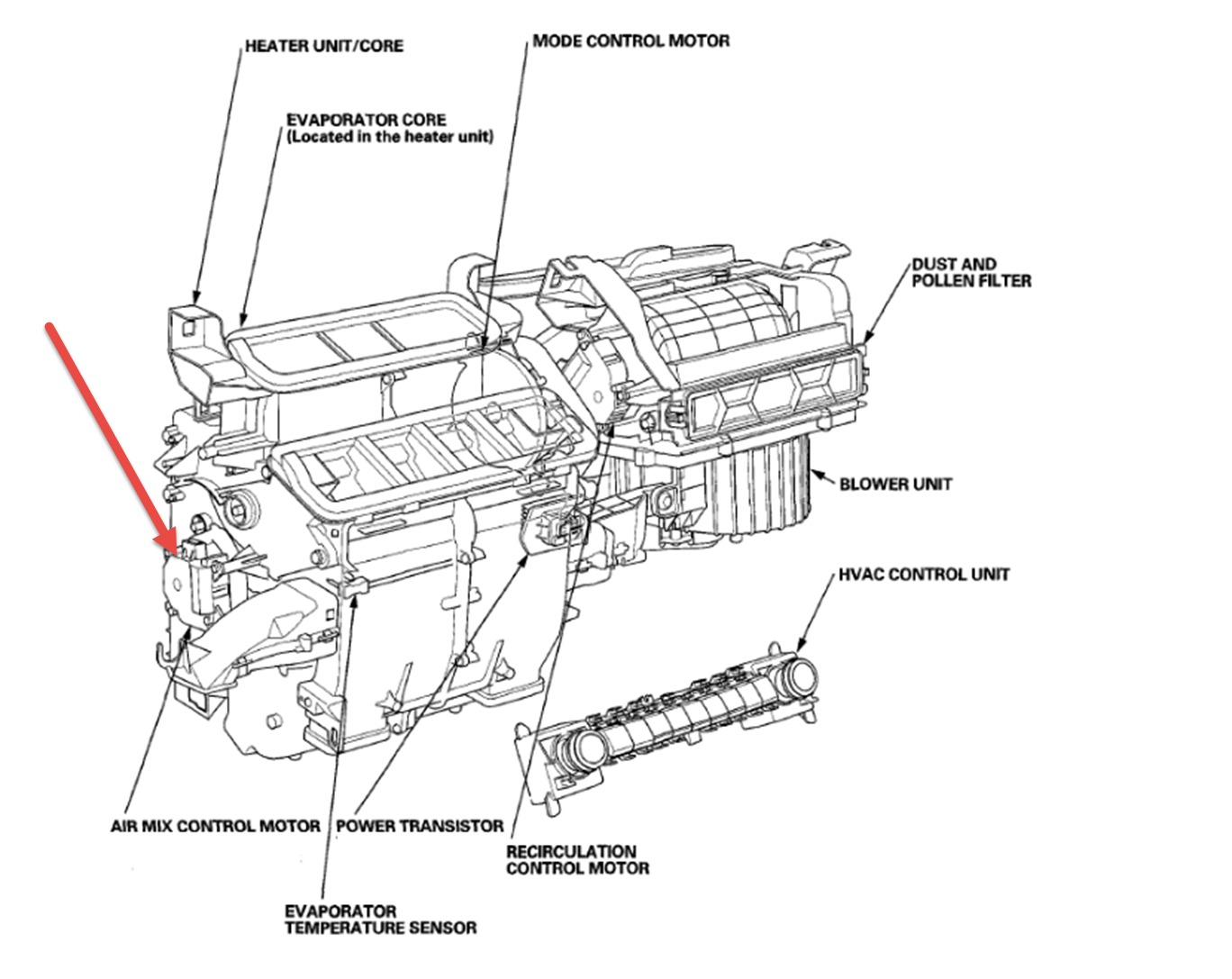 HEATER UNIT/CORE

MODE CONTROL MOTOR

EVAPORATOR CORE
(Located in the heater unit)

DUST AND
POLLEN FILTER

BLOWER UNIT

HVAC CONTROL UNIT

AIR MIX CONTROL MOTOR

POWER TRANSISTOR

RECIRCULATION
CONTROL MOTOR

EVAPORATOR
TEMPERATURE SENSOR