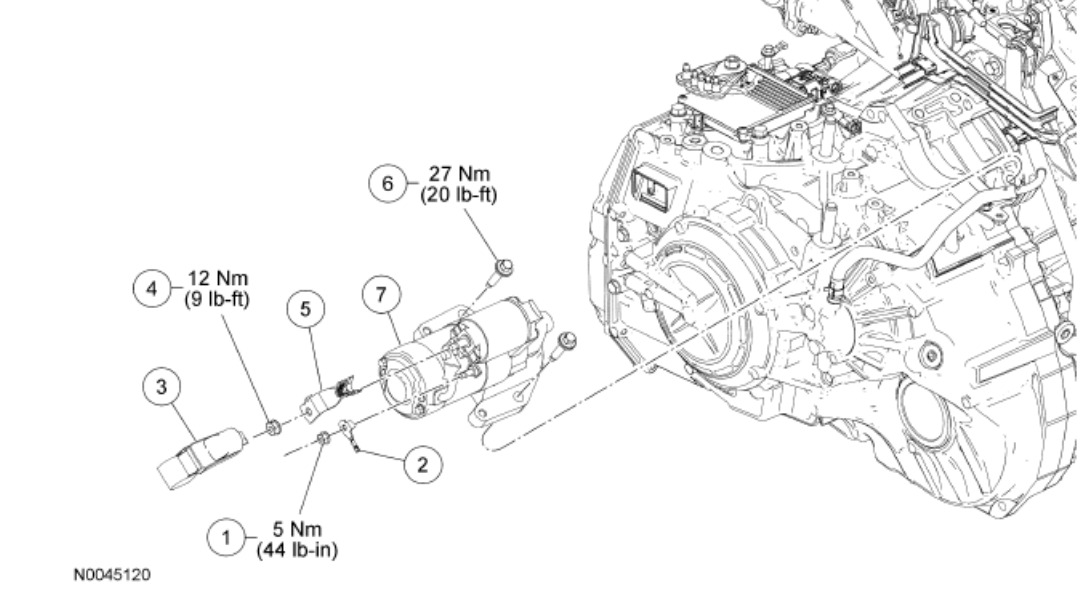 6 27 Nm (20 lb-ft)

4 12 Nm (9 lb-ft)

5

7

3

2

1 5 Nm (44 lb-in)

N0045120