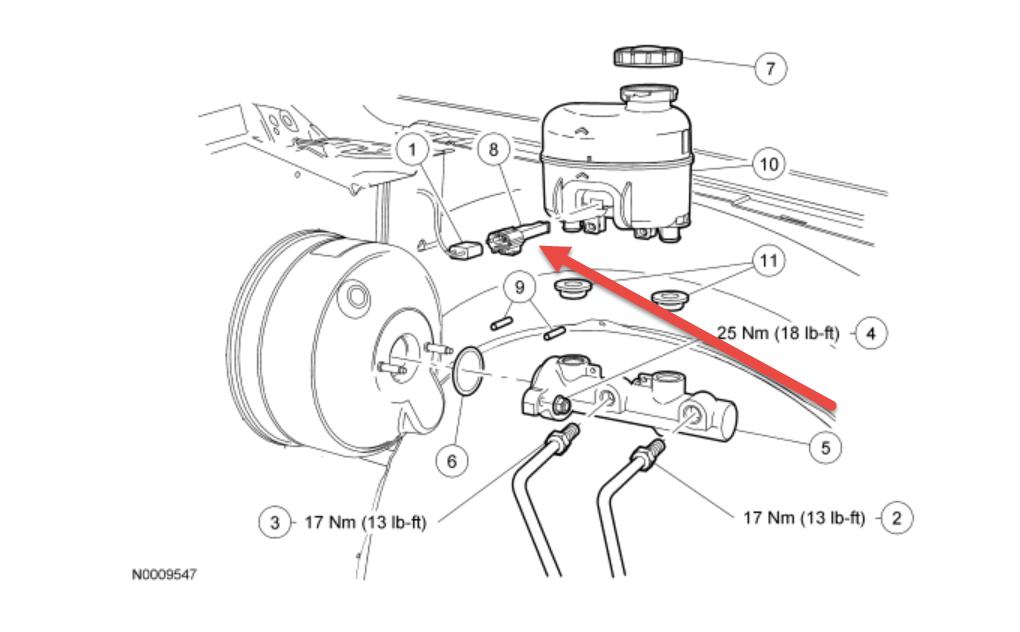 7

1

8

10

11

9

25 Nm (18 lb-ft) 4

6

5

3 17 Nm (13 lb-ft)

17 Nm (13 lb-ft) 2

N0009547