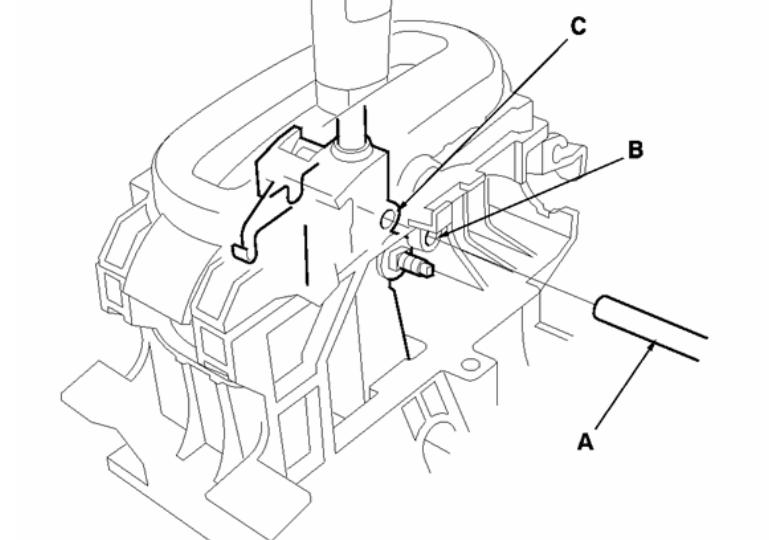 C
B
A