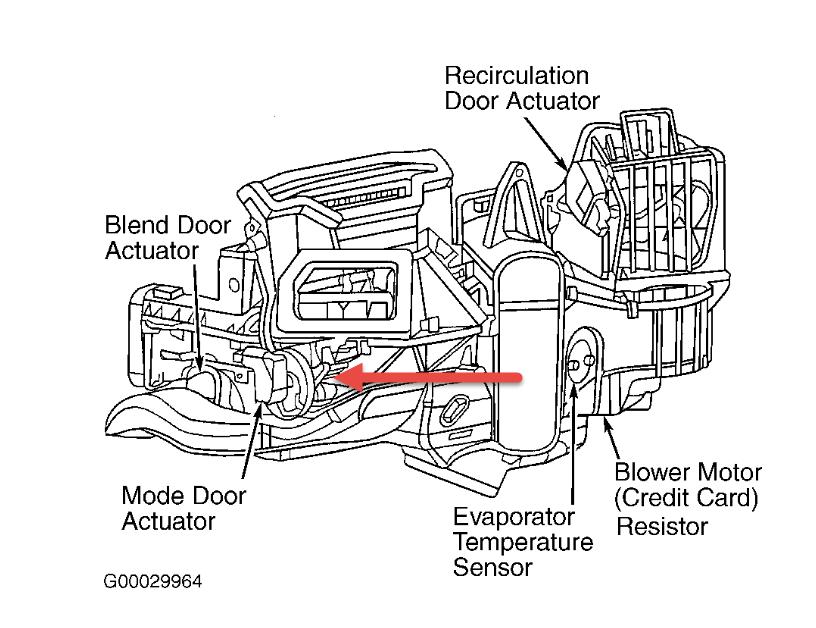 Recirculation Door Actuator

Blend Door Actuator

Mode Door Actuator

Evaporator Temperature Sensor

Blower Motor (Credit Card) Resistor

G00029964