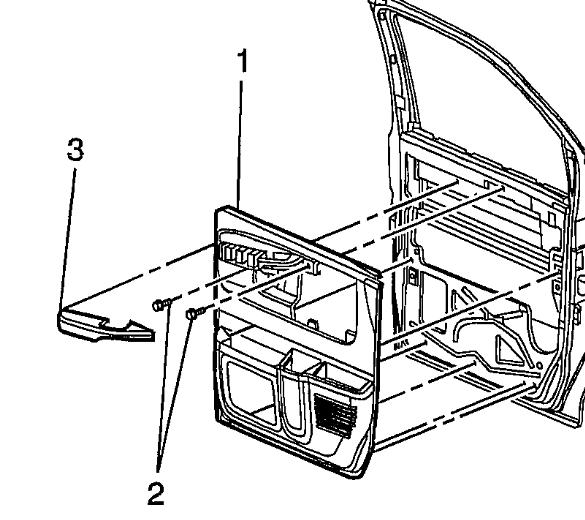 1

3

2