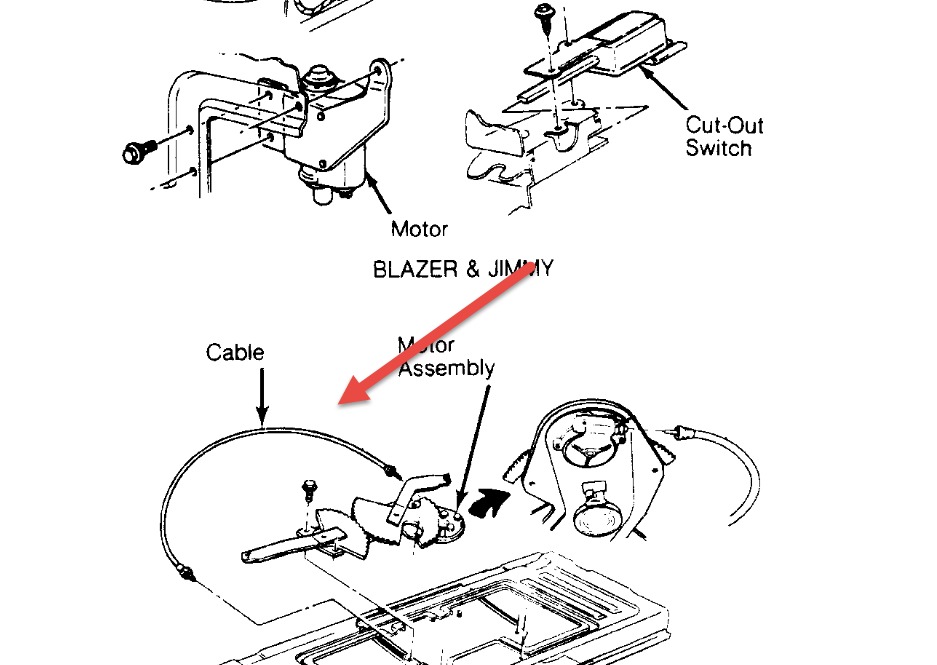 Cut-Out Switch

Motor

BLAZER & JIMMY

Cable

Motor Assembly