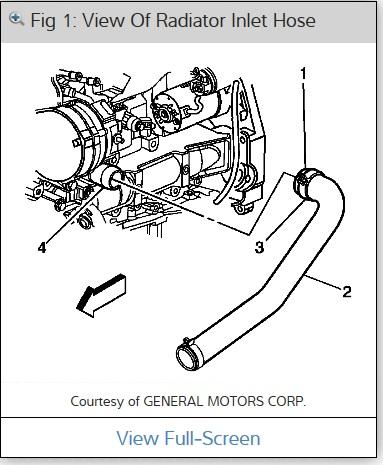 Fig 1: View Of Radiator Inlet Hose

1

4

3

2

Courtesy of GENERAL MOTORS CORP.

View Full-Screen