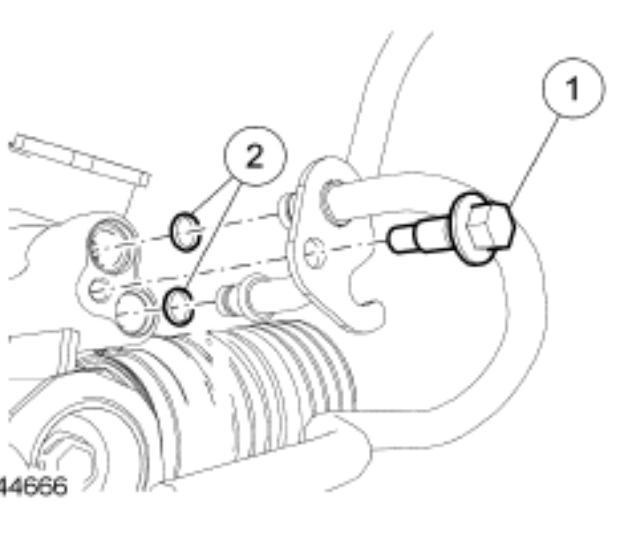 1
2
44666