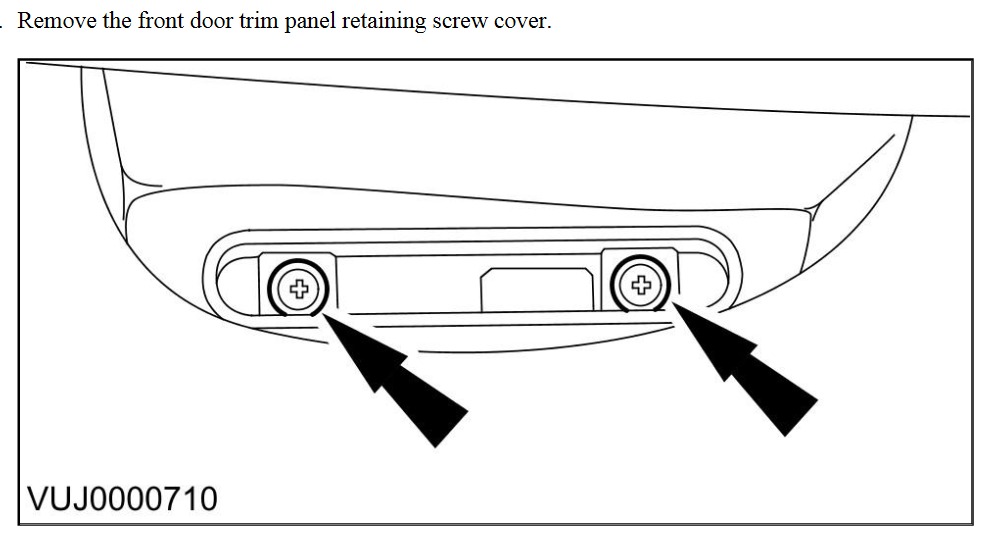 . Remove the front door trim panel retaining screw cover.

VUJ0000710