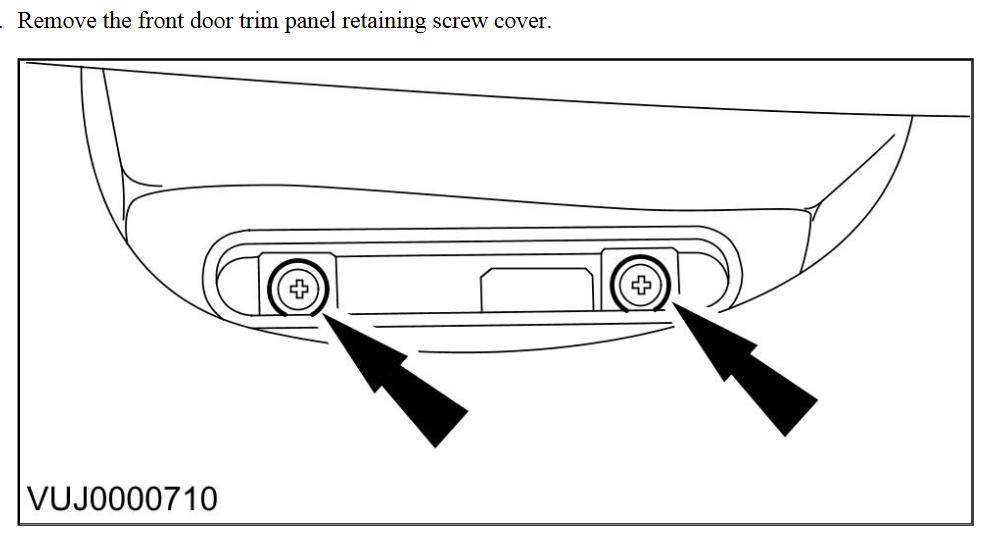 . Remove the front door trim panel retaining screw cover.

VUJ0000710