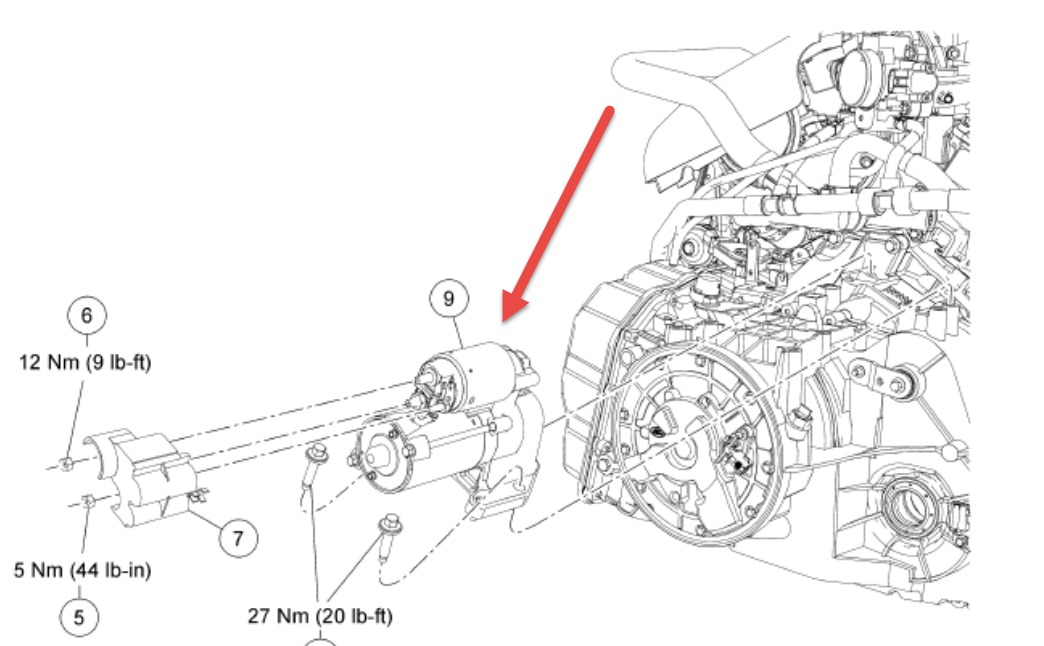 6
12 Nm (9 lb-ft)

9

7

5 Nm (44 lb-in)

5

27 Nm (20 lb-ft)