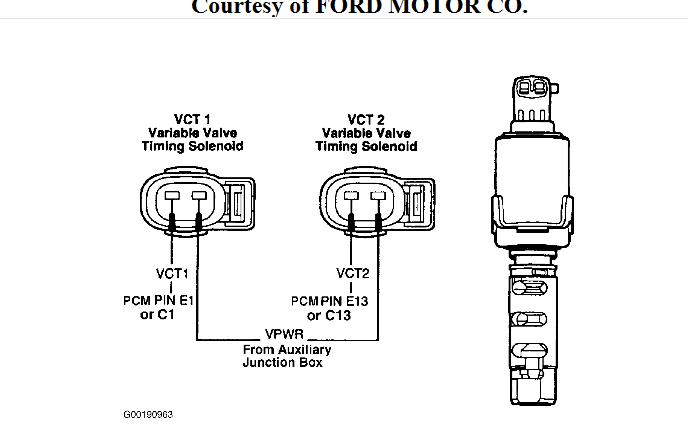 Courtesy of FORD MOTOR CO.

VCT 1
Variable Valve
Timing Solenoid

VCT 2
Variable Valve
Timing Solenoid

VCT1

PCM PIN E1
or C1

VCT2

PCM PIN E13
or C13

VPWR
From Auxiliary
Junction Box

G00190963