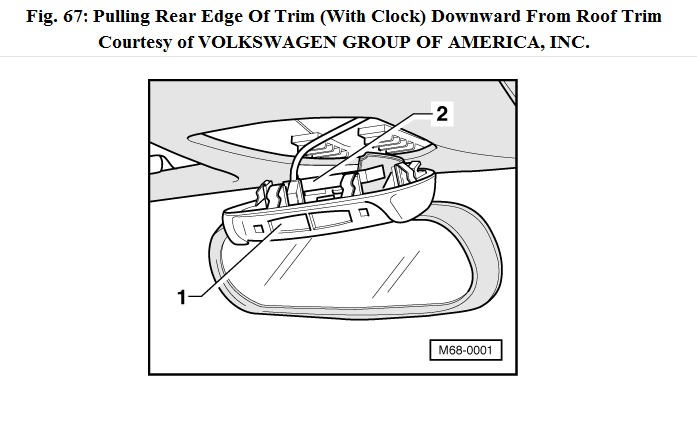 Fig. 67: Pulling Rear Edge Of Trim (With Clock) Downward From Roof Trim
Courtesy of VOLKSWAGEN GROUP OF AMERICA, INC.

2

1

M68-0001