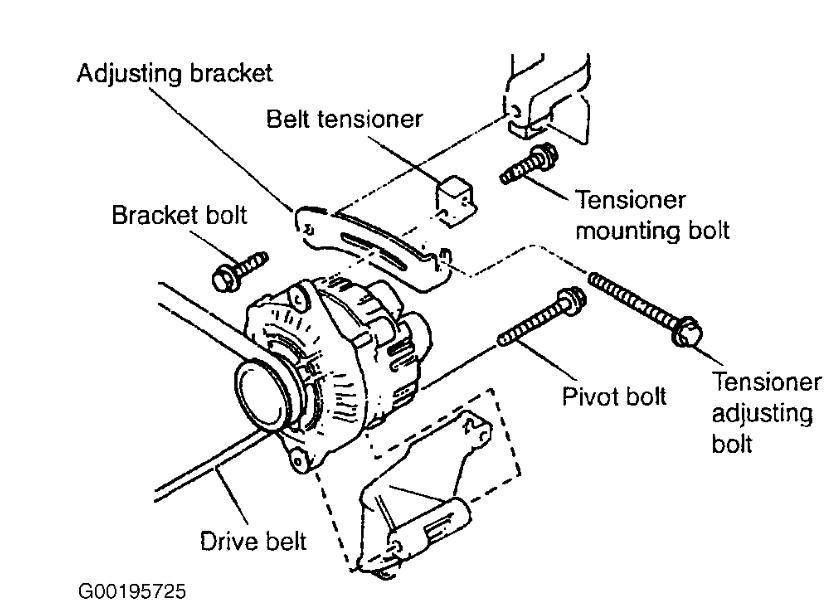 Adjusting bracket

Belt tensioner

Bracket bolt

Tensioner mounting bolt

Pivot bolt

Tensioner adjusting bolt

Drive belt

G00195725