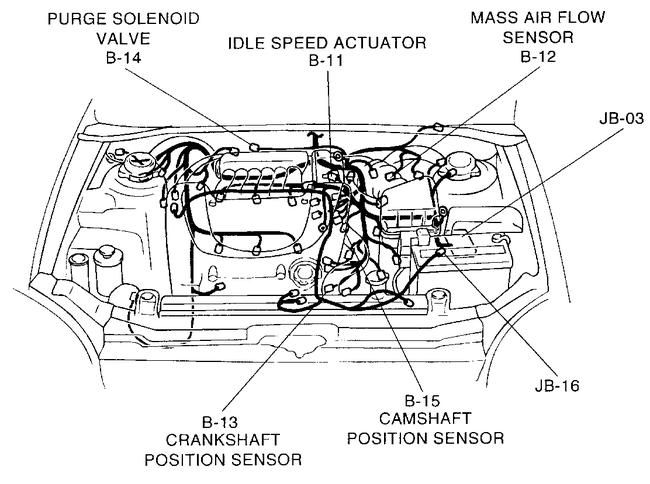 PURGE SOLENOID VALVE B-14

IDLE SPEED ACTUATOR B-11

MASS AIR FLOW SENSOR B-12

JB-03

JB-16

B-15 CAMSHAFT POSITION SENSOR

B-13 CRANKSHAFT POSITION SENSOR