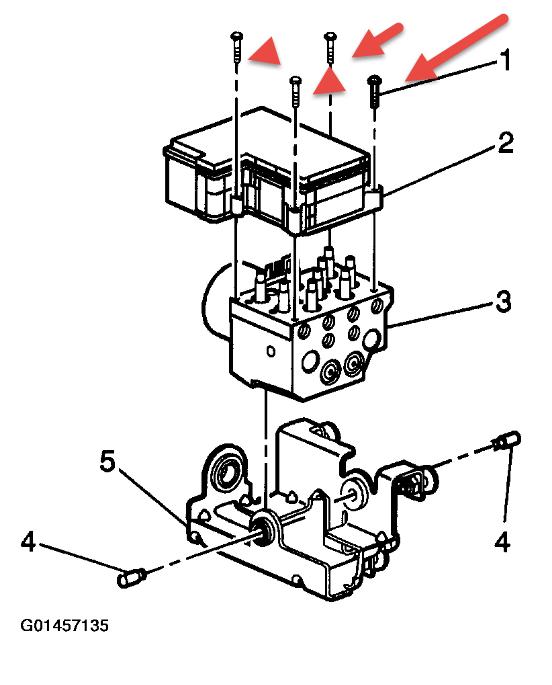 1
2
3
5
4
4
G01457135