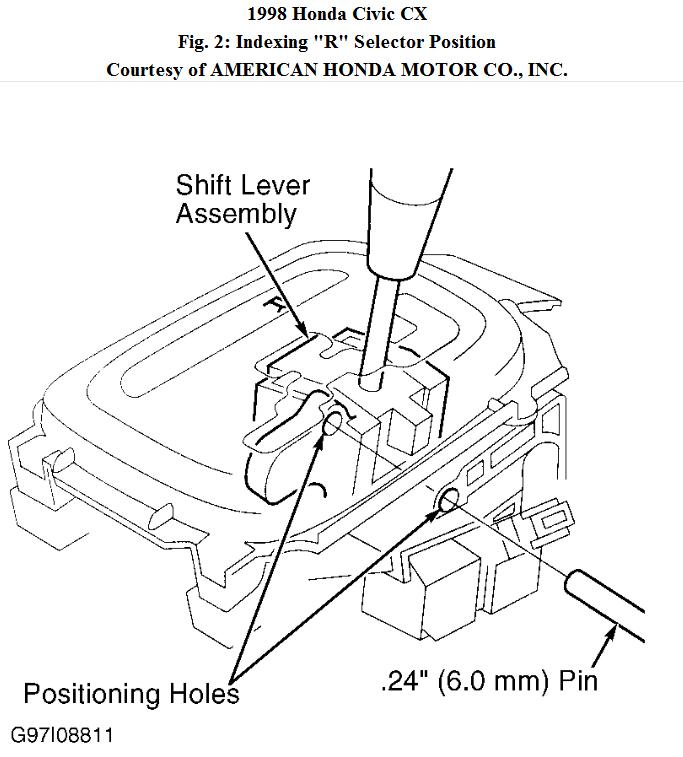 1998 Honda Civic CX
Fig. 2: Indexing "R" Selector Position
Courtesy of AMERICAN HONDA MOTOR CO., INC.

Shift Lever Assembly

R

Positioning Holes

.24" (6.0 mm) Pin

G97I08811