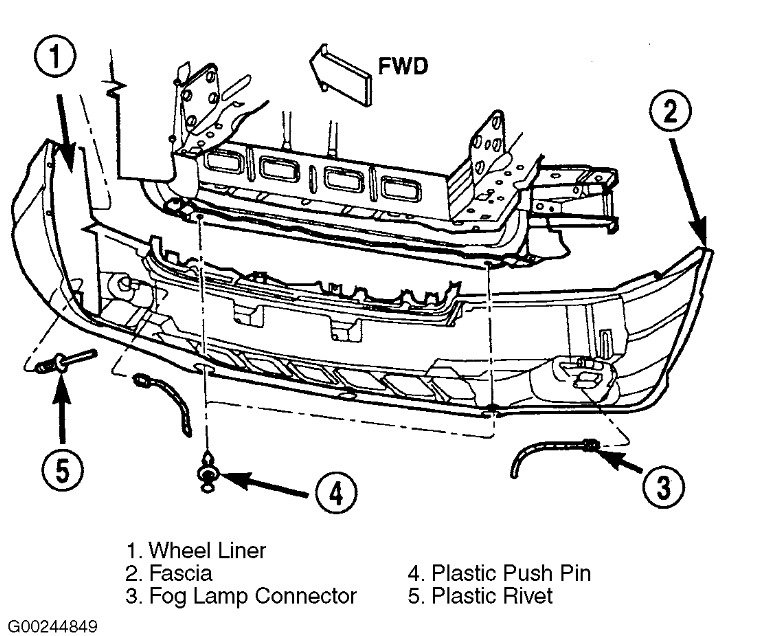 1

FWD

2

5

4

3

1. Wheel Liner
2. Fascia
3. Fog Lamp Connector

4. Plastic Push Pin
5. Plastic Rivet

G00244849