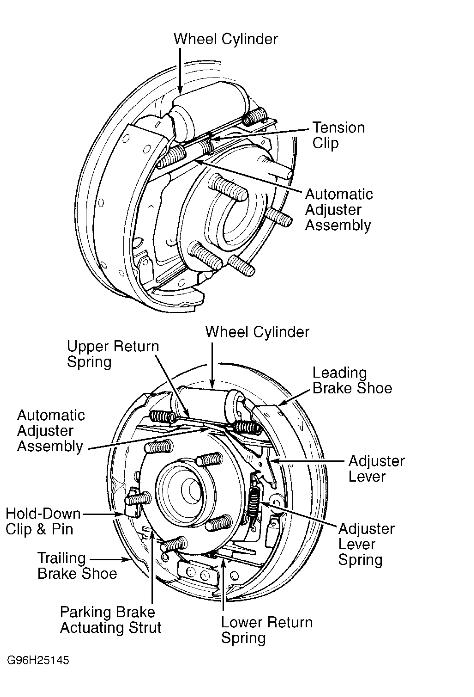 Wheel Cylinder

Tension Clip

Automatic Adjuster Assembly

Upper Return Spring

Wheel Cylinder

Leading Brake Shoe

Automatic Adjuster Assembly

Adjuster Lever

Hold-Down Clip & Pin

Adjuster Lever Spring

Trailing Brake Shoe

Parking Brake Actuating Strut

Lower Return Spring

G96H25145