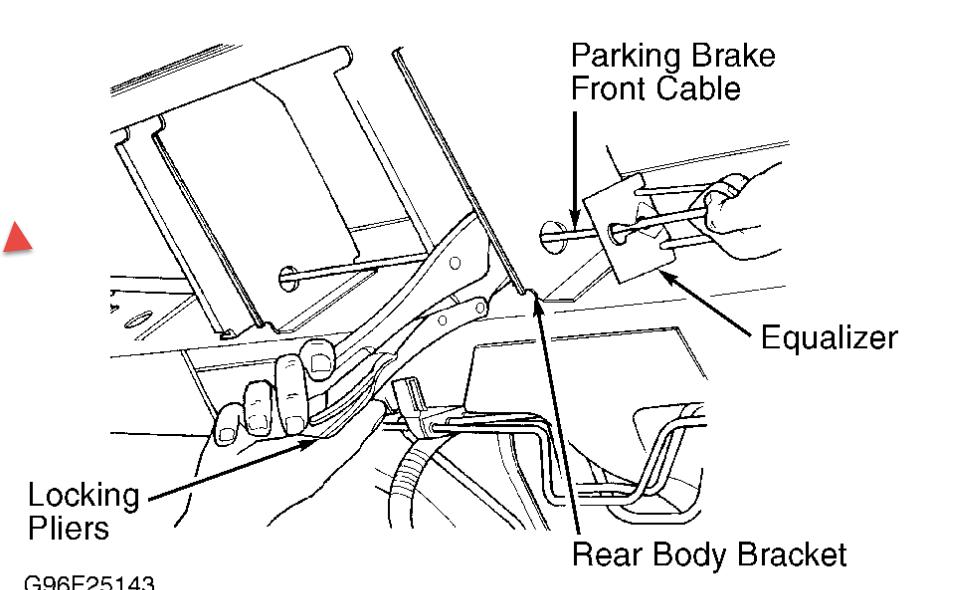 Parking Brake Front Cable

Equalizer

Locking Pliers

Rear Body Bracket

G96F25143