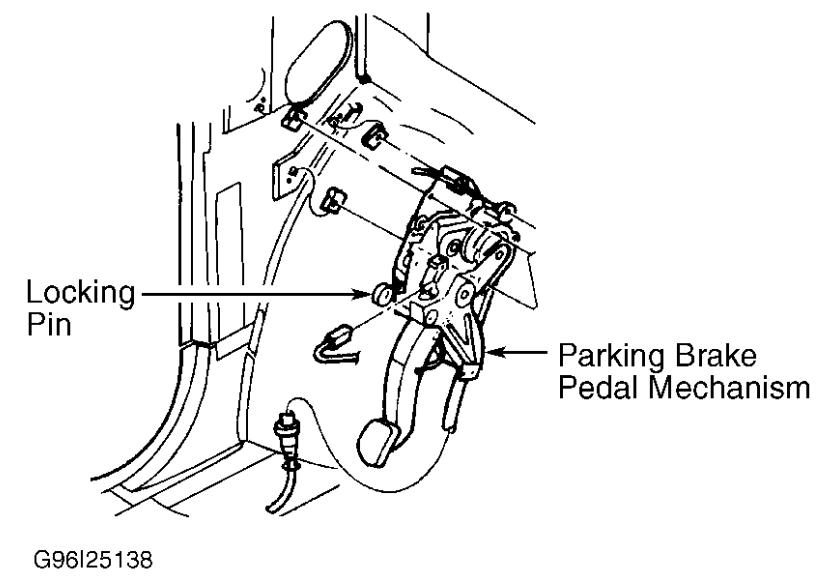 Locking Pin

Parking Brake Pedal Mechanism

G96I25138