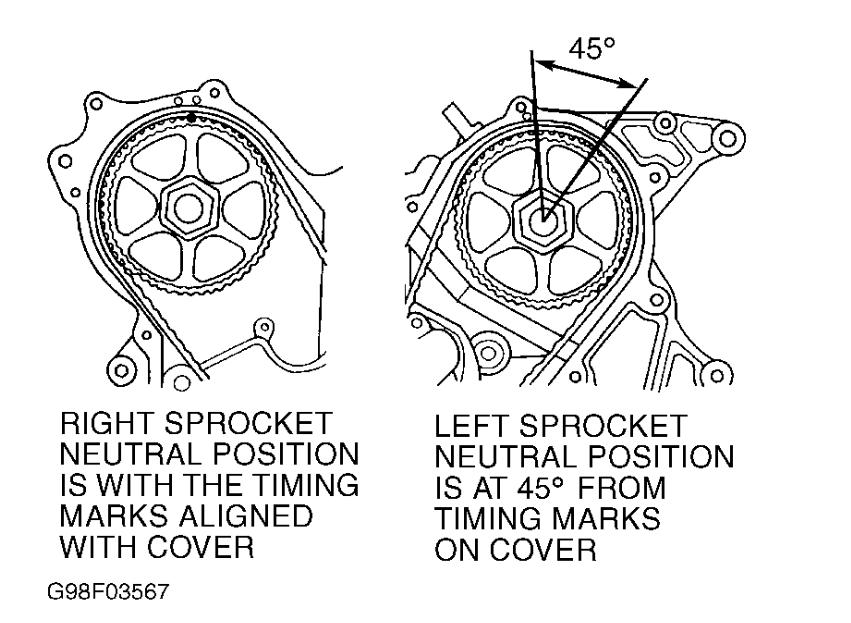 45°

RIGHT SPROCKET NEUTRAL POSITION IS WITH THE TIMING MARKS ALIGNED WITH COVER

LEFT SPROCKET NEUTRAL POSITION IS AT 45° FROM TIMING MARKS ON COVER

G98F03567