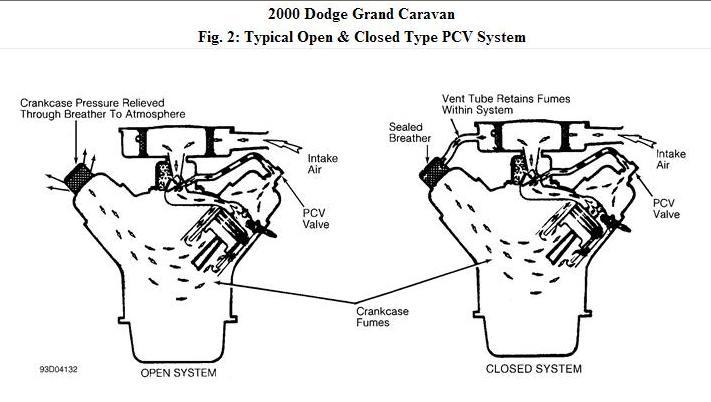 2000 Dodge Grand Caravan
Fig. 2: Typical Open & Closed Type PCV System

Crankcase Pressure Relieved Through Breather To Atmosphere

Intake Air

PCV Valve

Vent Tube Retains Fumes Within System

Sealed Breather

Intake Air

PCV Valve

Crankcase Fumes

93D04132

OPEN SYSTEM

CLOSED SYSTEM