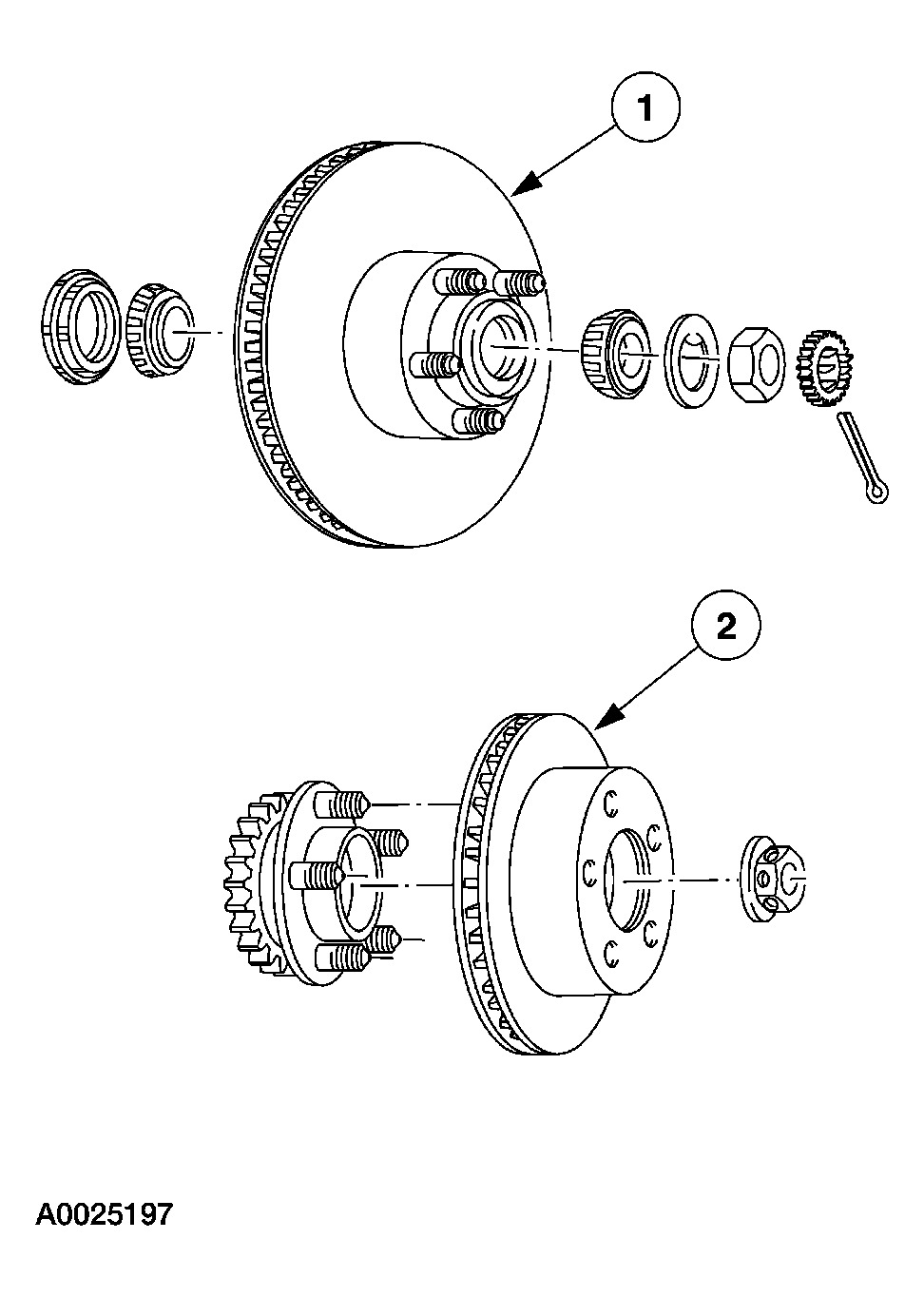 1

2

A0025197