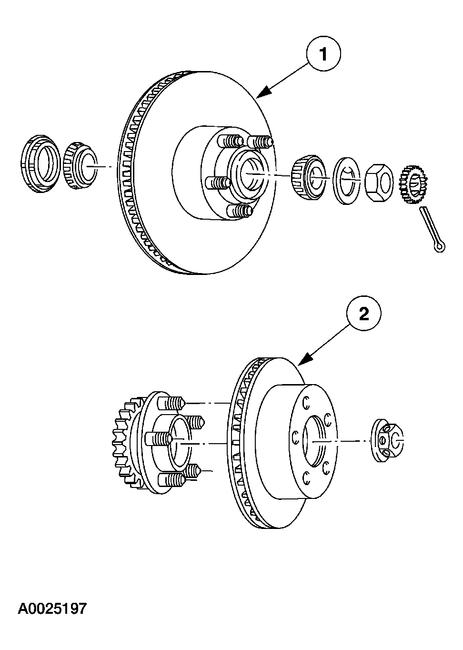 1

2

A0025197