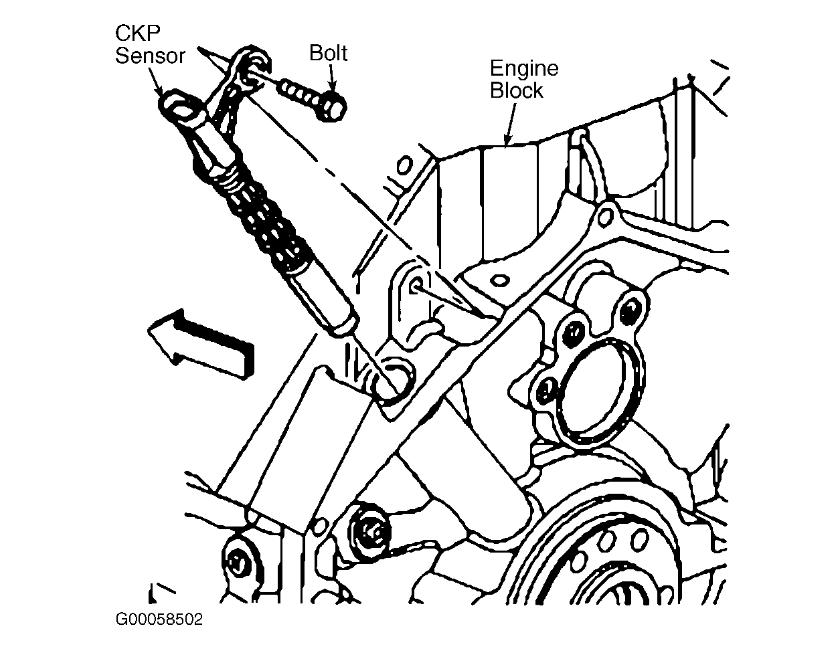 CKP Sensor

Bolt

Engine Block

G00058502