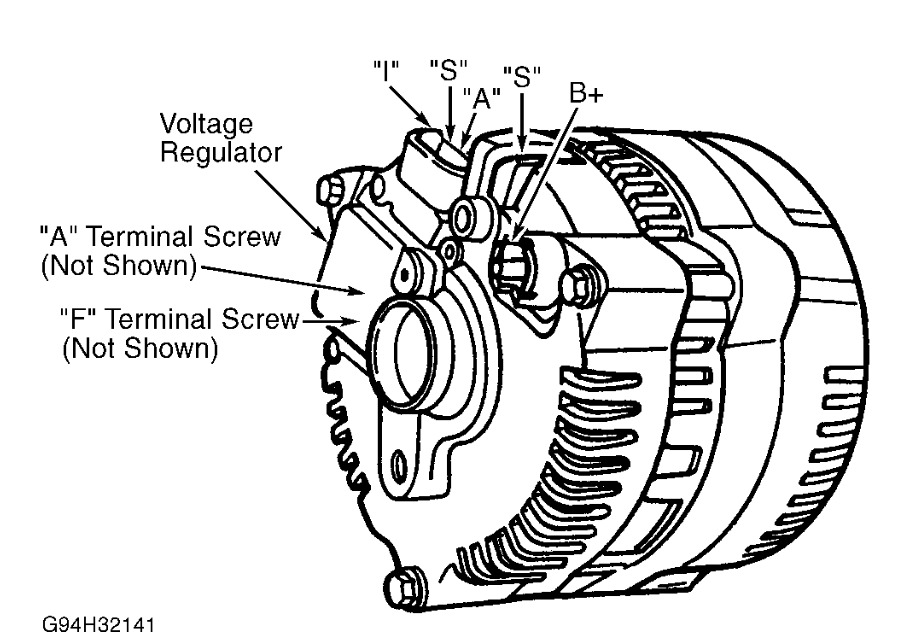 "I"
"S"
"A"
"S"
B+
Voltage Regulator
"A" Terminal Screw (Not Shown)
"F" Terminal Screw (Not Shown)
G94H32141