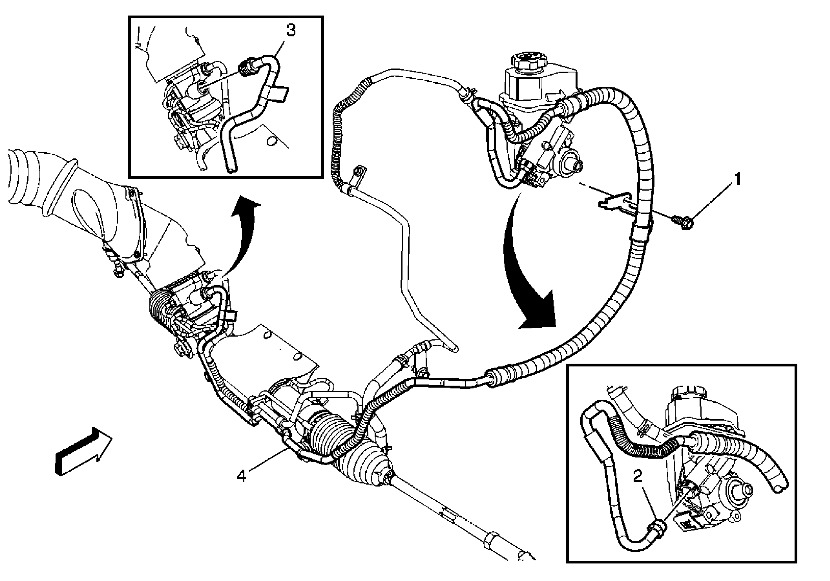 3
1
4
2