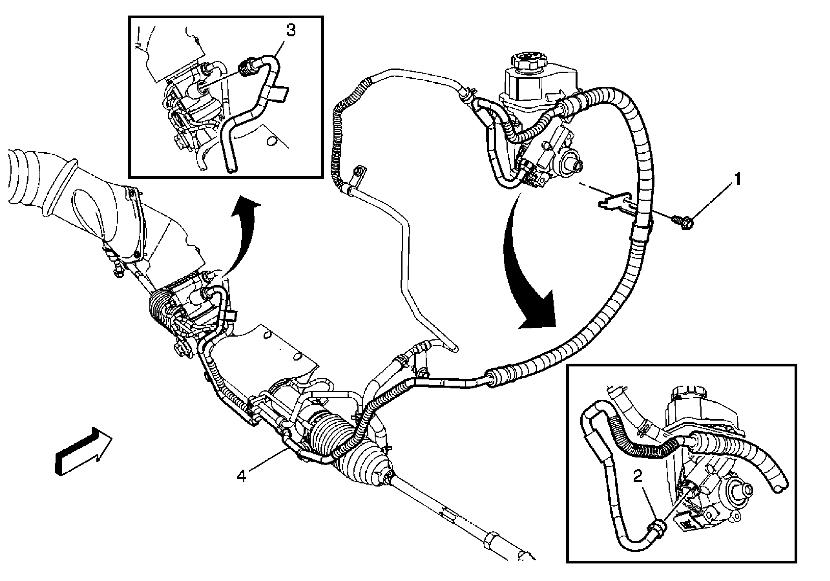 3
1
4
2